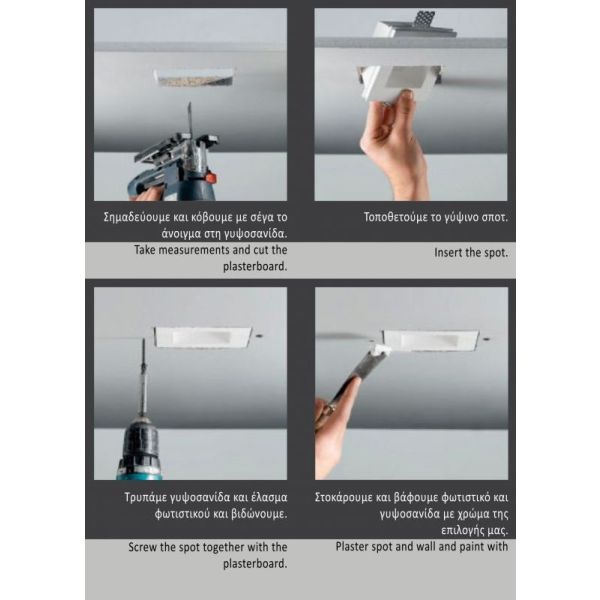 Σημαδεύουμε και κόβουμε με σέγα το άνοιγμα στη γυψοσανίδα.

Take measurements and cut the plasterboard.

Τοποθετούμε το γύψινο σποτ.

Insert the spot.

Τρυπάμε γυψοσανίδα και έλασμα φωτιστικού και βιδώνουμε.

Screw the spot together with the plasterboard.

Στοκάρουμε και βάφουμε φωτιστικό και γυψοσανίδα με χρώμα της επιλογής μας.

Plaster spot and wall and paint with